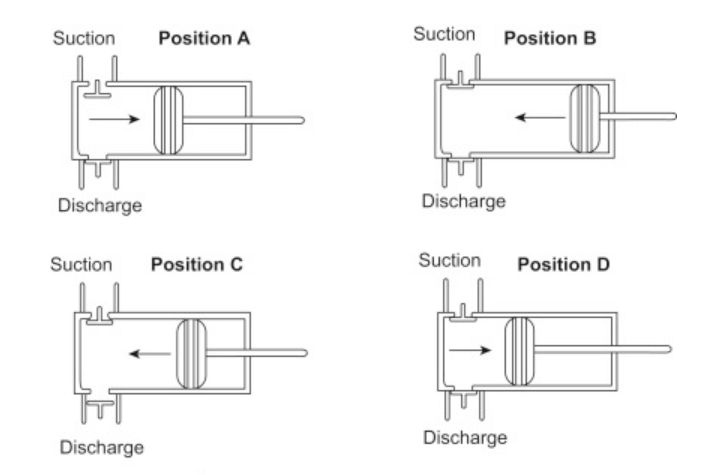 Suction Position A

Discharge

Suction Position B

Discharge

Suction Position C

Discharge

Suction Position D

Discharge